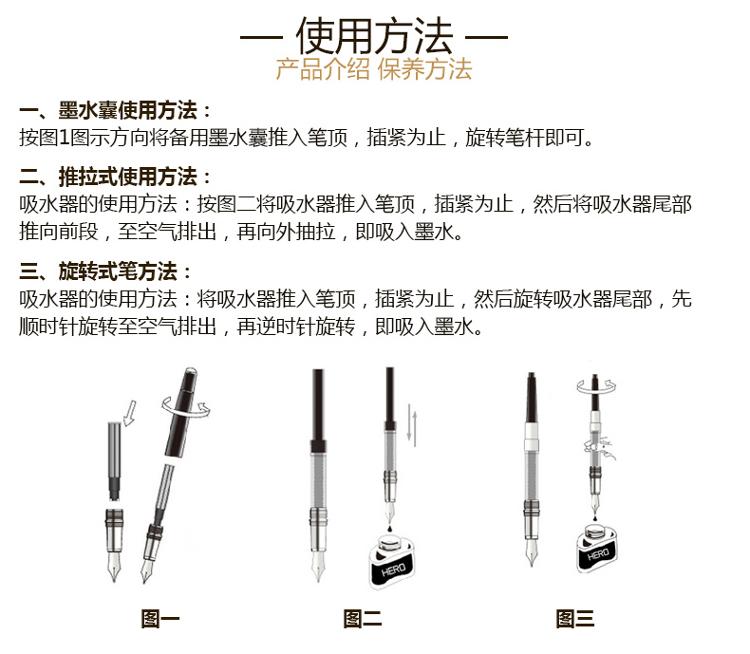 — 使用方法 —
产品介绍 保养方法

一、墨水囊使用方法：
按图1图示方向将备用墨水囊推入笔顶，插紧为止，旋转笔杆即可。

二、推拉式使用方法：
吸水器的使用方法：按图二将吸水器推入笔顶，插紧为止，然后将吸水器尾部推向前段，至空气排出，再向外抽拉，即吸入墨水。

三、旋转式笔方法：
吸水器的使用方法：将吸水器推入笔顶，插紧为止，然后旋转吸水器尾部，先顺时针旋转至空气排出，再逆时针旋转，即吸入墨水。

HERO

HERO

图一

图二

图三