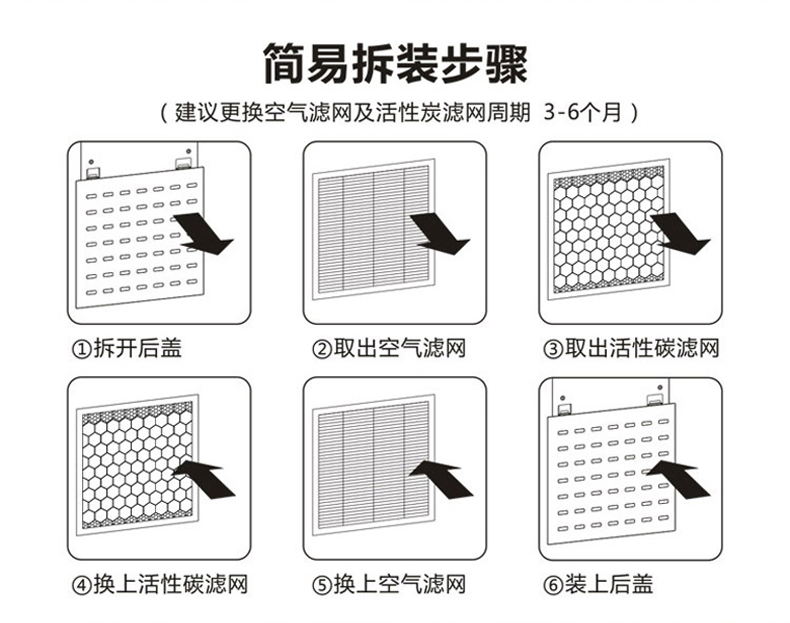 简易拆装步骤

（建议更换空气滤网及活性炭滤网周期 3-6个月）

①拆开后盖

②取出空气滤网

③取出活性碳滤网

④换上活性碳滤网

⑤换上空气滤网

⑥装上后盖