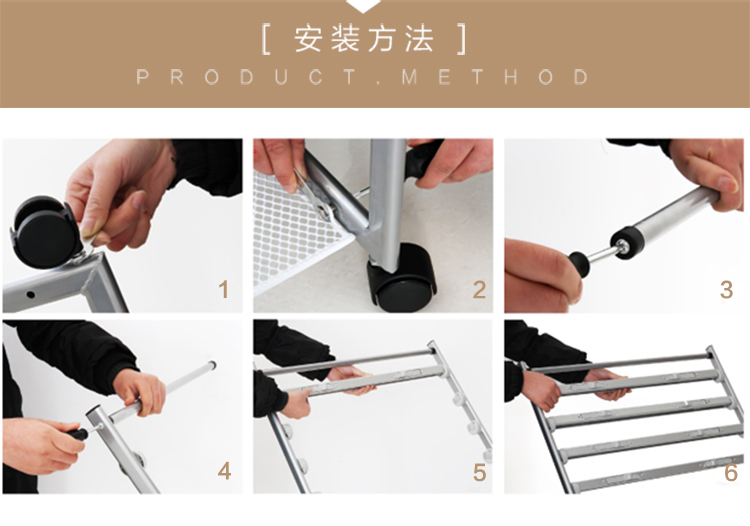 [ 安装方法 ]

PRODUCT.METHOD

1

2

3

4

5

6