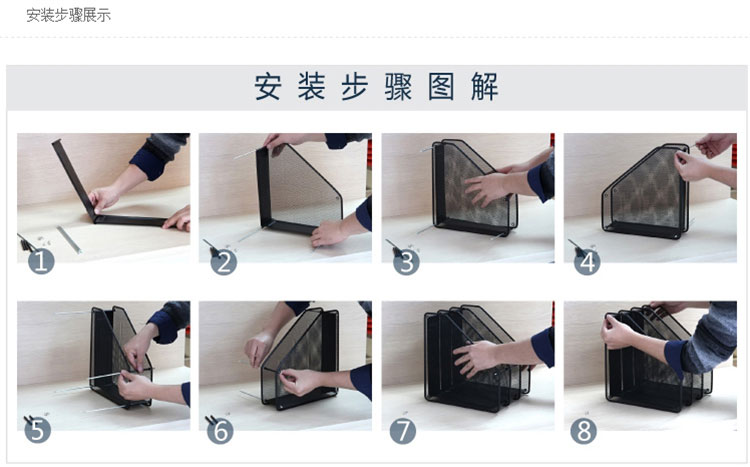 安装步骤展示

安装步骤图解

1

2

3

4

5

6

7

8