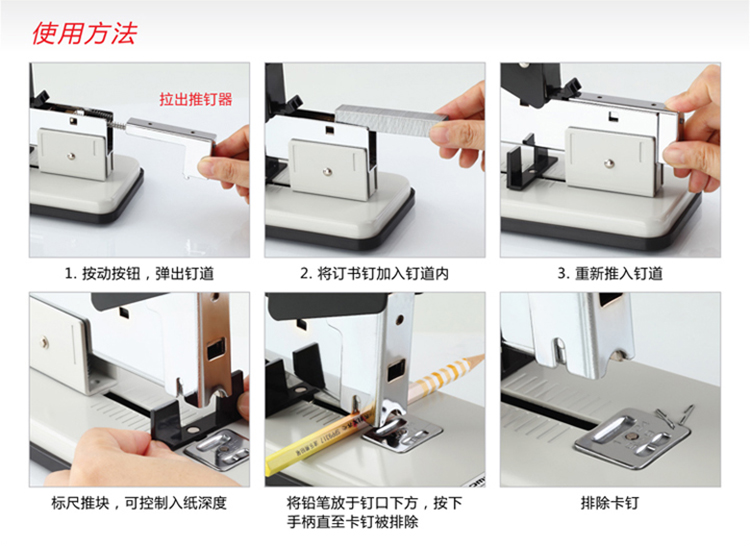 使用方法

拉出推钉器

1. 按动按钮，弹出钉道

2. 将订书钉加入钉道内

3. 重新推入钉道

标尺推块，可控制入纸深度

将铅笔放于钉口下方，按下手柄直至卡钉被排除

排除卡钉