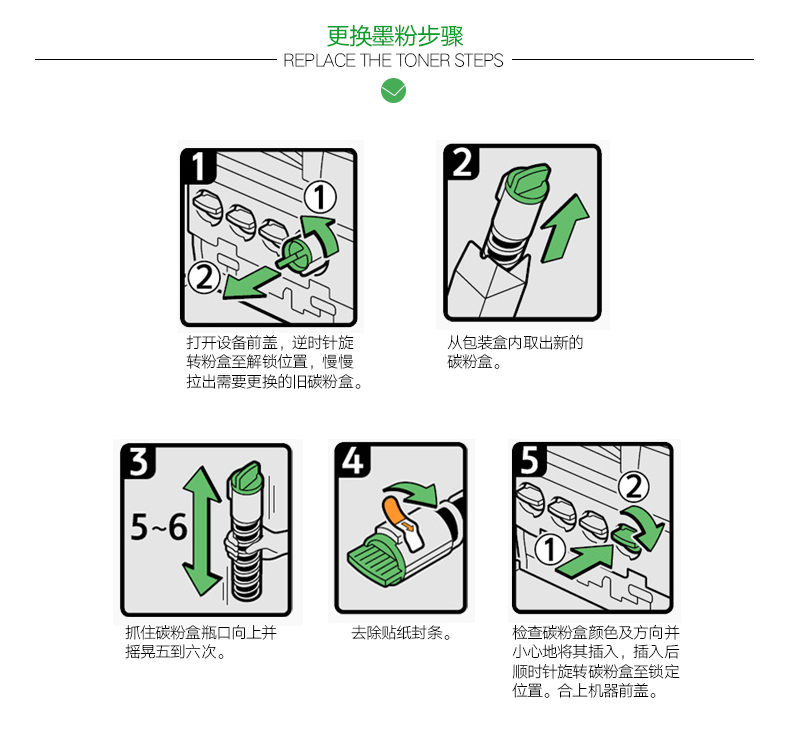 更换墨粉步骤

REPLACE THE TONER STEPS

1
①
②
打开设备前盖，逆时针旋转粉盒至解锁位置，慢慢拉出需要更换的旧碳粉盒。

2
从包装盒内取出新的碳粉盒。

3
5~6
抓住碳粉盒瓶口向上并摇晃五到六次。

4
去除贴纸封条。

5
②
①
检查碳粉盒颜色及方向并小心地将其插入，插入后顺时针旋转碳粉盒至锁定位置。合上机器前盖。