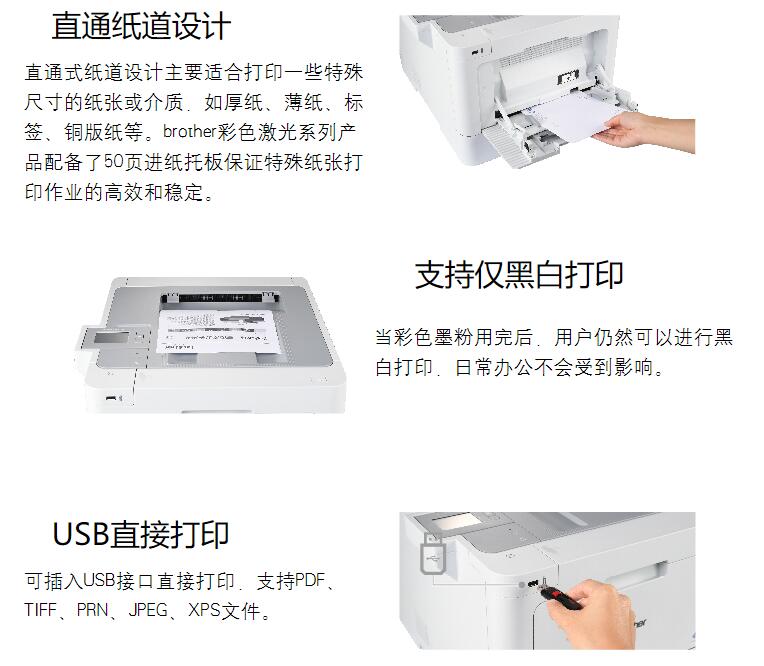 直通纸道设计

直通式纸道设计主要适合打印一些特殊尺寸的纸张或介质，如厚纸、薄纸、标签、铜版纸等。brother彩色激光系列产品配备了50页进纸托板保证特殊纸张打印作业的高效和稳定。

支持仅黑白打印

当彩色墨粉用完后，用户仍然可以进行黑白打印，日常办公不会受到影响。

USB直接打印

可插入USB接口直接打印，支持PDF、TIFF、PRN、JPEG、XPS文件。