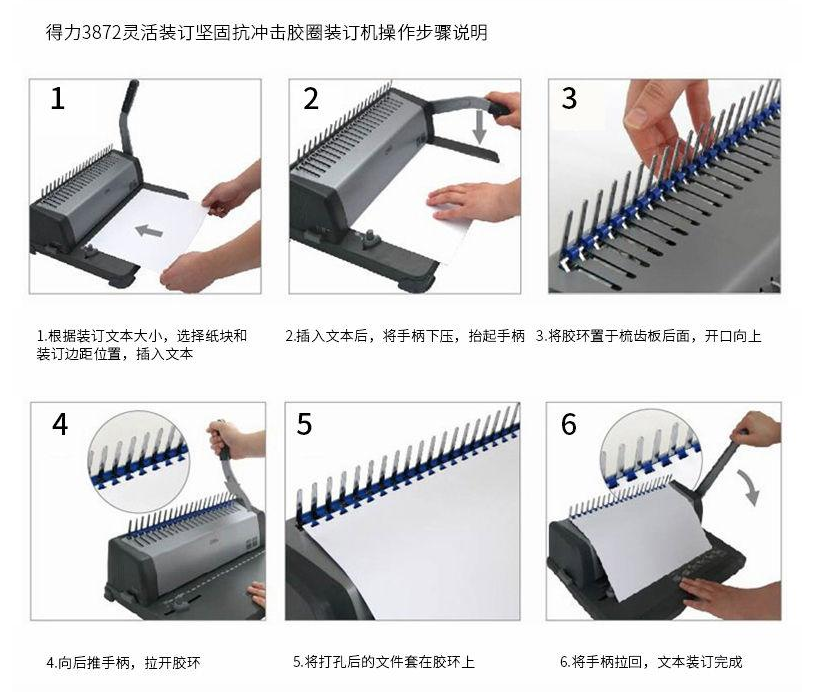 得力3872灵活装订坚固抗冲击胶圈装订机操作步骤说明

1

2

3

1.根据装订文本大小，选择纸块和装订边距位置，插入文本

2.插入文本后，将手柄下压，抬起手柄

3.将胶环置于梳齿板后面，开口向上

4

5

6

4.向后推手柄，拉开胶环

5.将打孔后的文件套在胶环上

6.将手柄拉回，文本装订完成