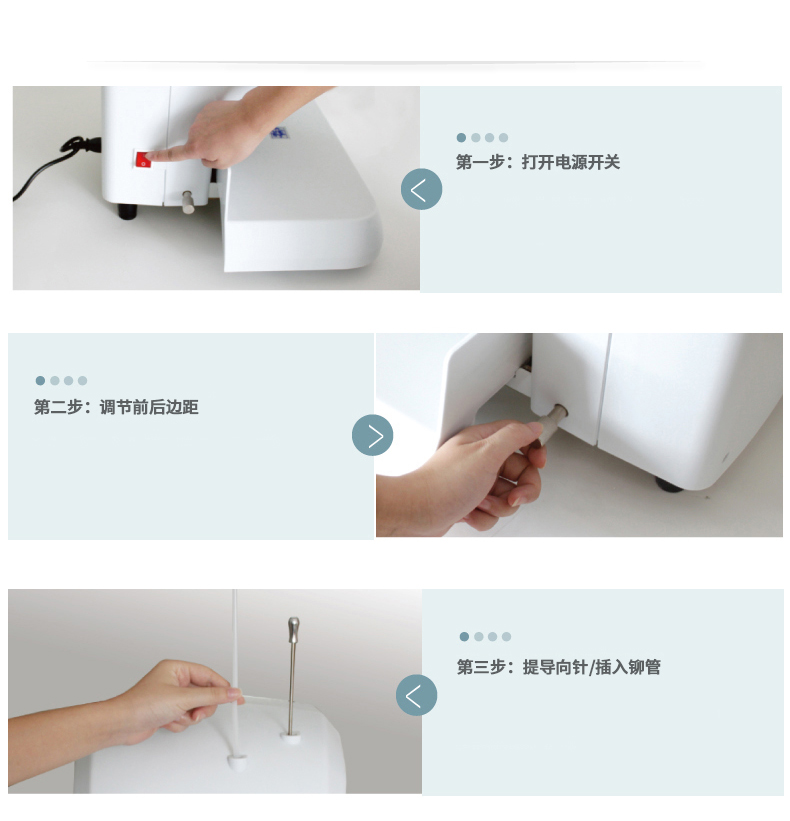 第一步：打开电源开关

第二步：调节前后边距

第三步：提导向针/插入铆管