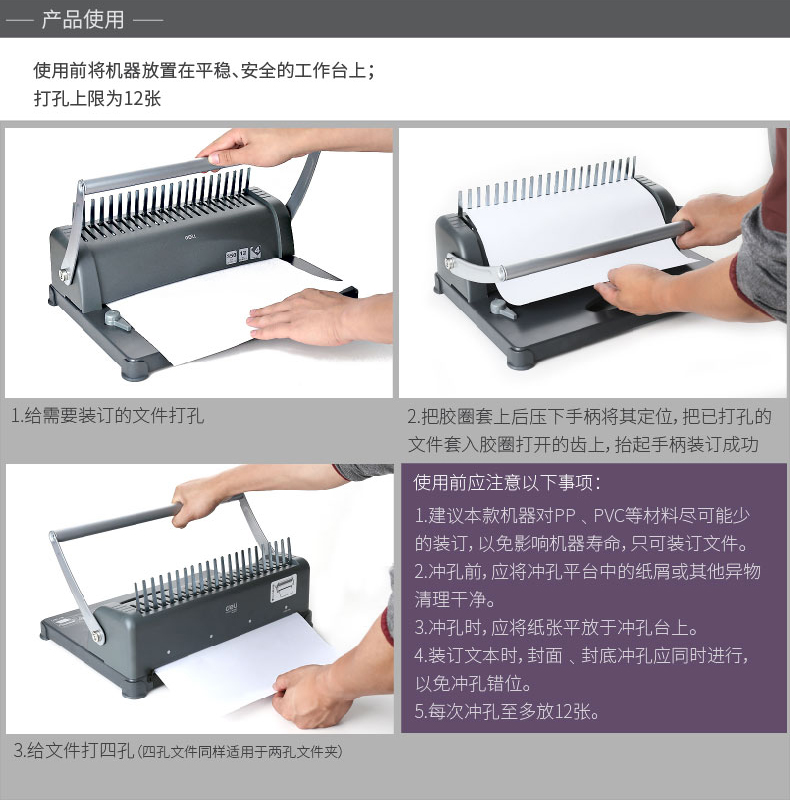 — 产品使用 —

使用前将机器放置在平稳、安全的工作台上；
打孔上限为12张

1.给需要装订的文件打孔

2.把胶圈套上后压下手柄将其定位，把已打孔的文件套入胶圈打开的齿上，抬起手柄装订成功

3.给文件打四孔（四孔文件同样适用于两孔文件夹）

使用前应注意以下事项：

1.建议本款机器对PP 、PVC等材料尽可能少的装订，以免影响机器寿命，只可装订文件。
2.冲孔前，应将冲孔平台中的纸屑或其他异物清理干净。
3.冲孔时，应将纸张平放于冲孔台上。
4.装订文本时，封面 、封底冲孔应同时进行，以免冲孔错位。
5.每次冲孔至多放12张。