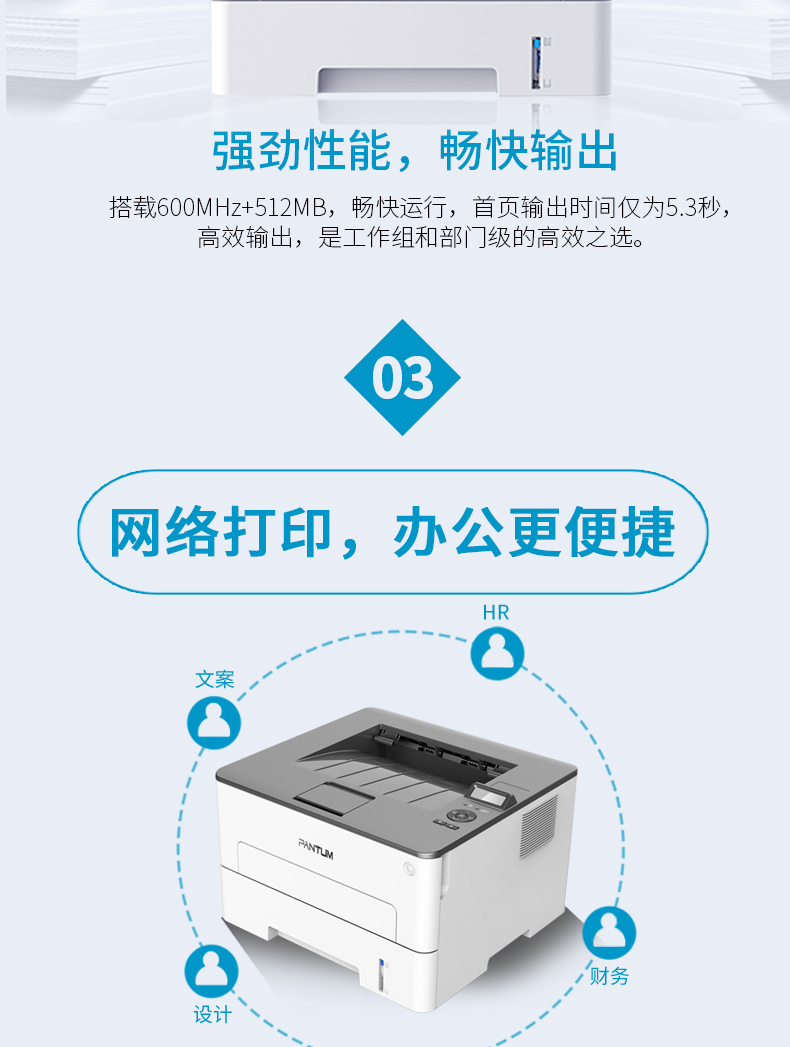 强劲性能，畅快输出

搭载600MHz+512MB，畅快运行，首页输出时间仅为5.3秒，高效输出，是工作组和部门级的高效之选。

03

网络打印，办公更便捷

HR

文案

PANTUM

财务

设计