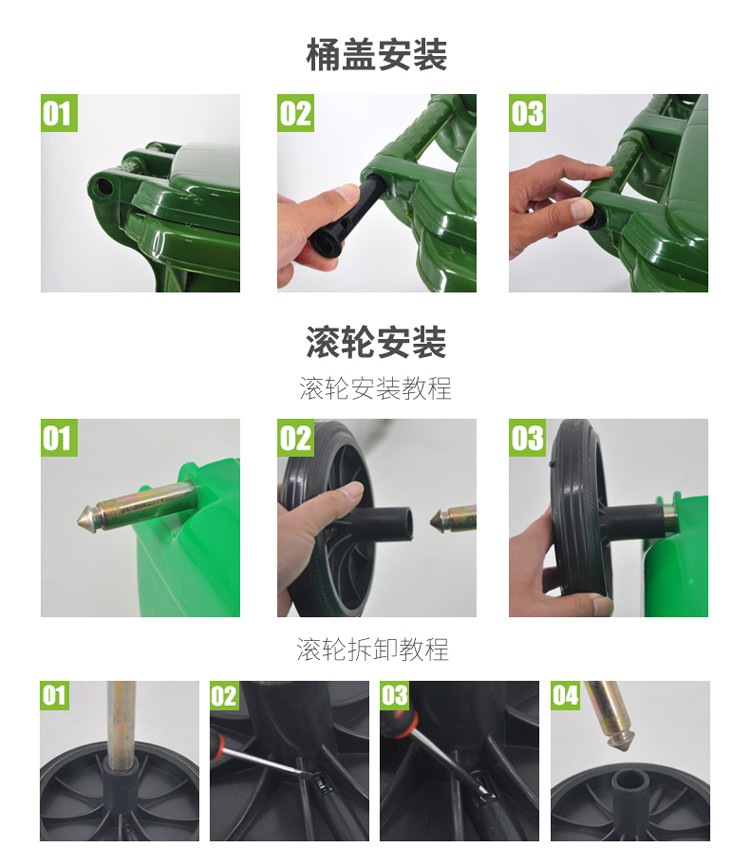 桶盖安装

01

02

03

滚轮安装

滚轮安装教程

01

02

03

滚轮拆卸教程

01

02

03

04