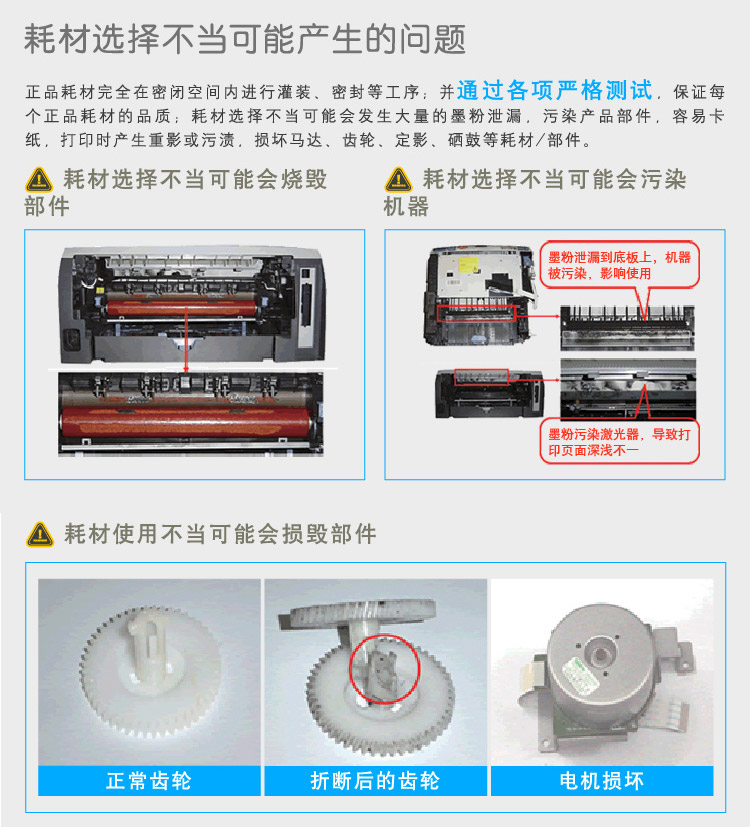 耗材选择不当可能产生的问题

正品耗材完全在密闭空间内进行灌装、密封等工序；并通过各项严格测试，保证每个正品耗材的品质；耗材选择不当可能会发生大量的墨粉泄漏，污染产品部件，容易卡纸，打印时产生重影或污渍，损坏马达、齿轮、定影、硒鼓等耗材/部件。

耗材选择不当可能会烧毁部件

耗材选择不当可能会污染机器

墨粉泄漏到底板上，机器被污染，影响使用

墨粉污染激光器，导致打印页面深浅不一

耗材使用不当可能会损毁部件

正常齿轮

折断后的齿轮

电机损坏