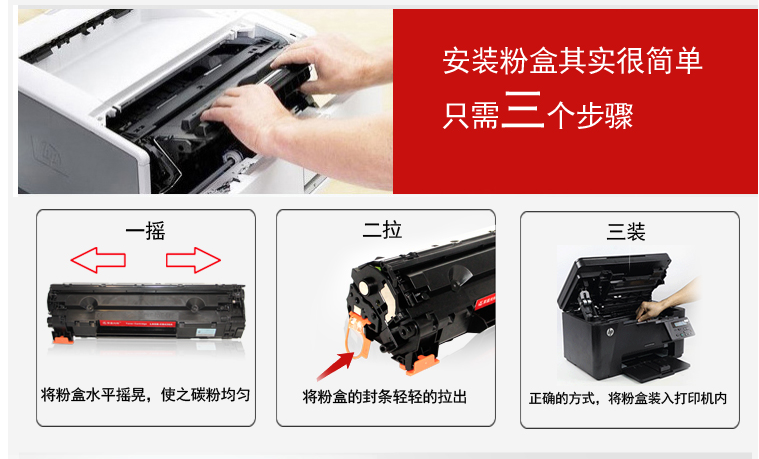 安装粉盒其实很简单
只需三个步骤

一摇

将粉盒水平摇晃，使之碳粉均匀

二拉

将粉盒的封条轻轻的拉出

三装

正确的方式，将粉盒装入打印机内