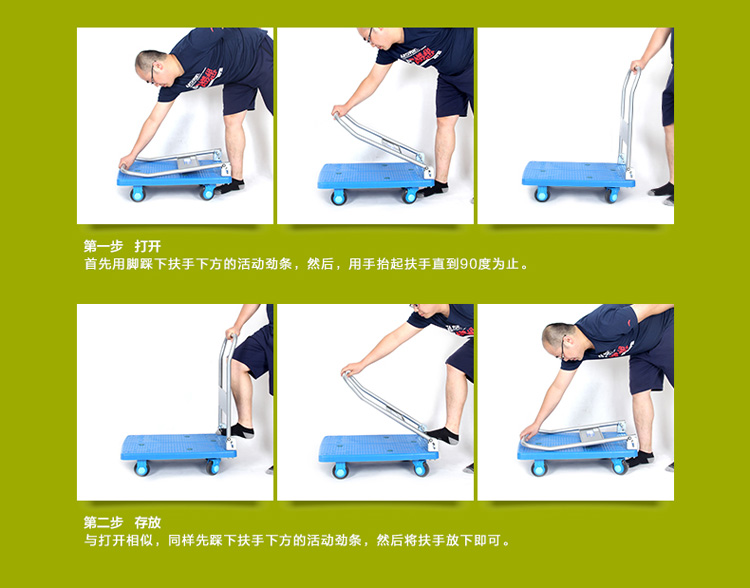 第一步 打开
首先用脚踩下扶手下方的活动劲条，然后，用手抬起扶手直到90度为止。

第二步 存放
与打开相似，同样先踩下扶手下方的活动劲条，然后将扶手放下即可。