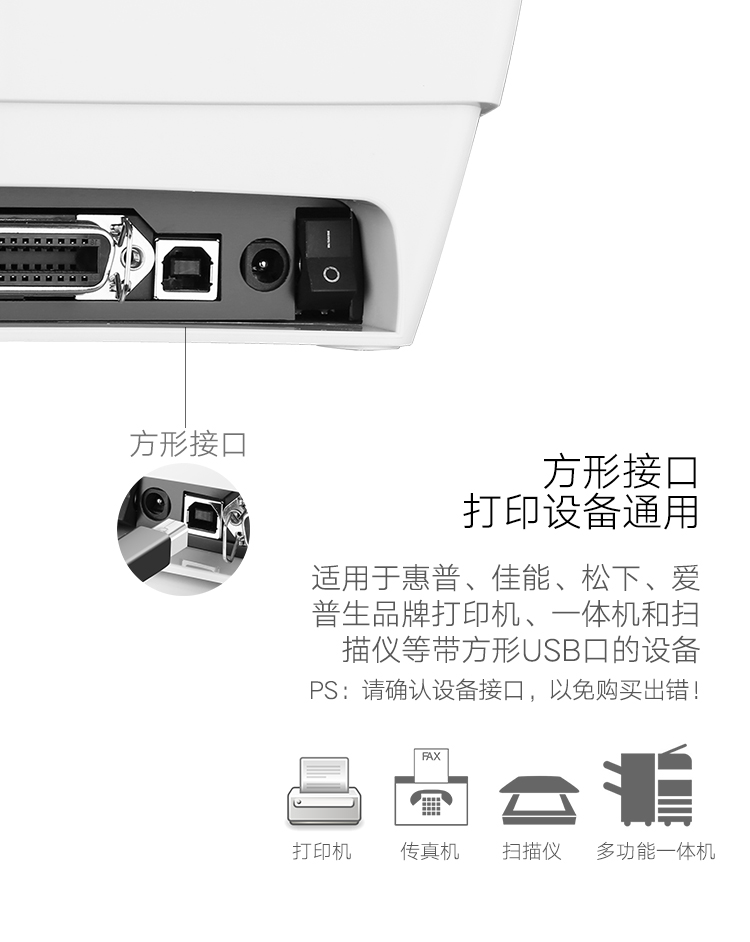 方形接口

方形接口
打印设备通用

适用于惠普、佳能、松下、爱普生品牌打印机、一体机和扫描仪等带方形USB口的设备

PS：请确认设备接口，以免购买出错！

FAX

打印机　传真机　扫描仪　多功能一体机