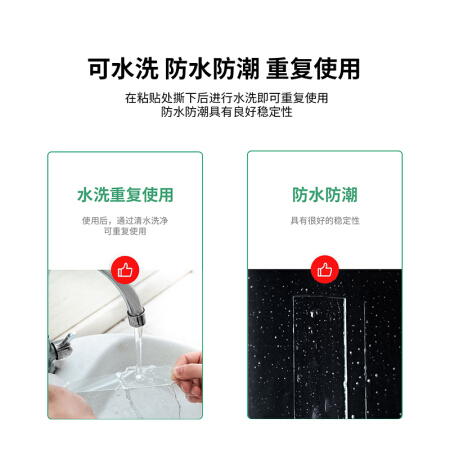 可水洗 防水防潮 重复使用

在粘贴处撕下后进行水洗即可重复使用
防水防潮具有良好稳定性

水洗重复使用

使用后，通过清水洗净
可重复使用

防水防潮

具有很好的稳定性