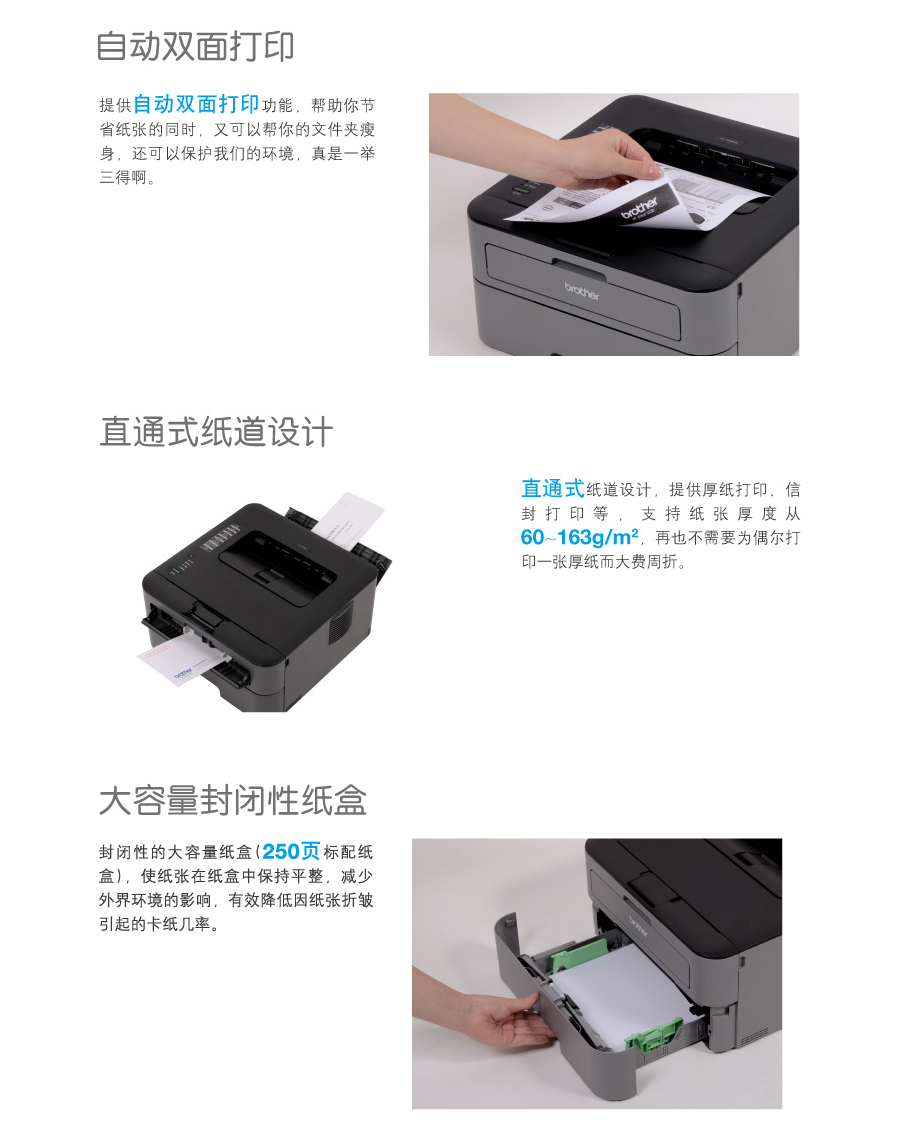 自动双面打印

提供自动双面打印功能，帮助你节省纸张的同时，又可以帮你的文件夹瘦身，还可以保护我们的环境，真是一举三得啊。

brother

brother

直通式纸道设计

直通式纸道设计，提供厚纸打印、信封打印等，支持纸张厚度从60~163g/m²，再也不需要为偶尔打印一张厚纸而大费周折。

brother

大容量封闭性纸盒

封闭性的大容量纸盒（250页标配纸盒），使纸张在纸盒中保持平整，减少外界环境的影响，有效降低因纸张折皱引起的卡纸几率。

brother