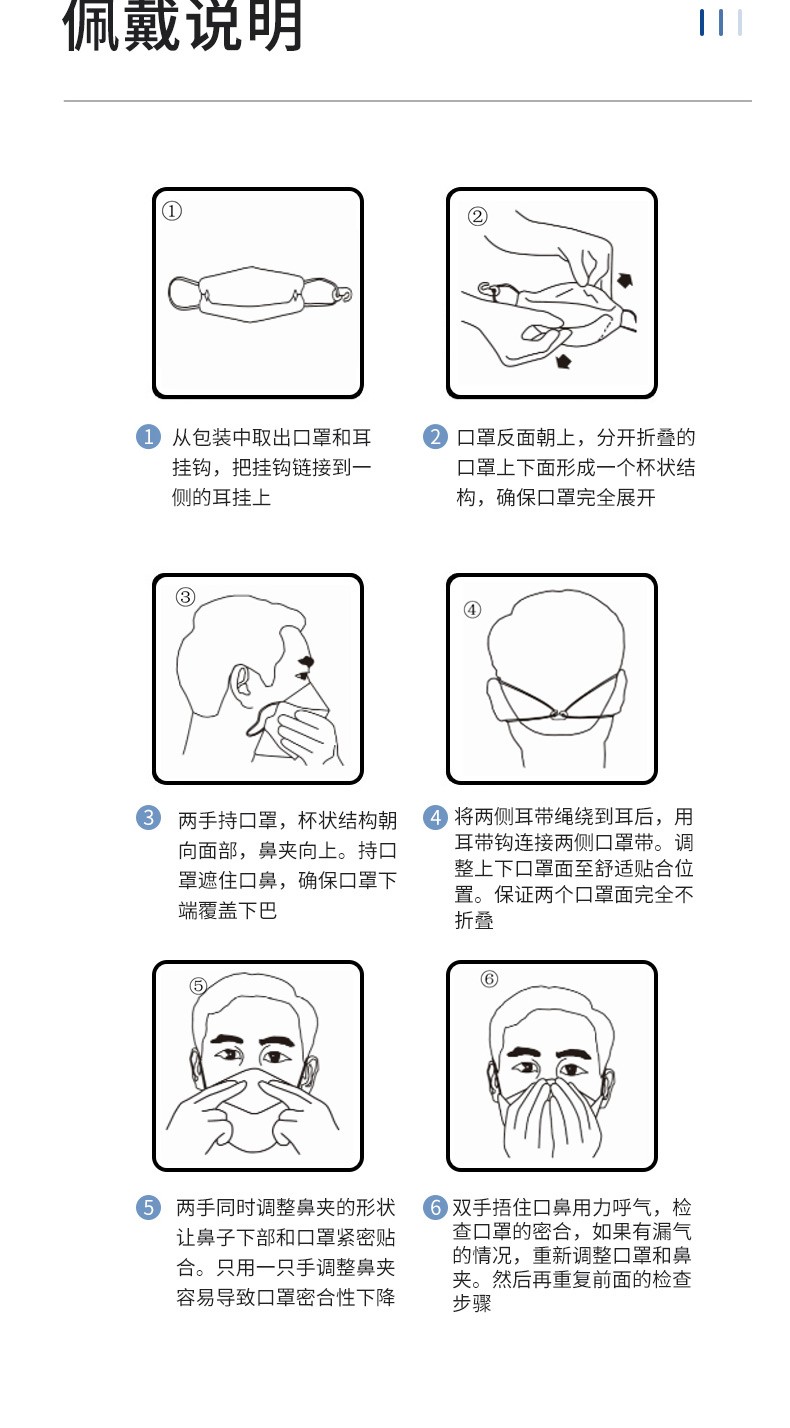 佩戴说明

①

②

1 从包装中取出口罩和耳挂钩，把挂钩链接到一侧的耳挂上

2 口罩反面朝上，分开折叠的口罩上下面形成一个杯状结构，确保口罩完全展开

③

④

3 两手持口罩，杯状结构朝向面部，鼻夹向上。持口罩遮住口鼻，确保口罩下端覆盖下巴

4 将两侧耳带绳绕到耳后，用耳带钩连接两侧口罩带。调整上下口罩面至舒适贴合位置。保证两个口罩面完全不折叠

⑤

⑥

5 两手同时调整鼻夹的形状让鼻子下部和口罩紧密贴合。只用一只手调整鼻夹容易导致口罩密合性下降

6 双手捂住口鼻用力呼气，检查口罩的密合，如果有漏气的情况，重新调整口罩和鼻夹。然后再重复前面的检查步骤